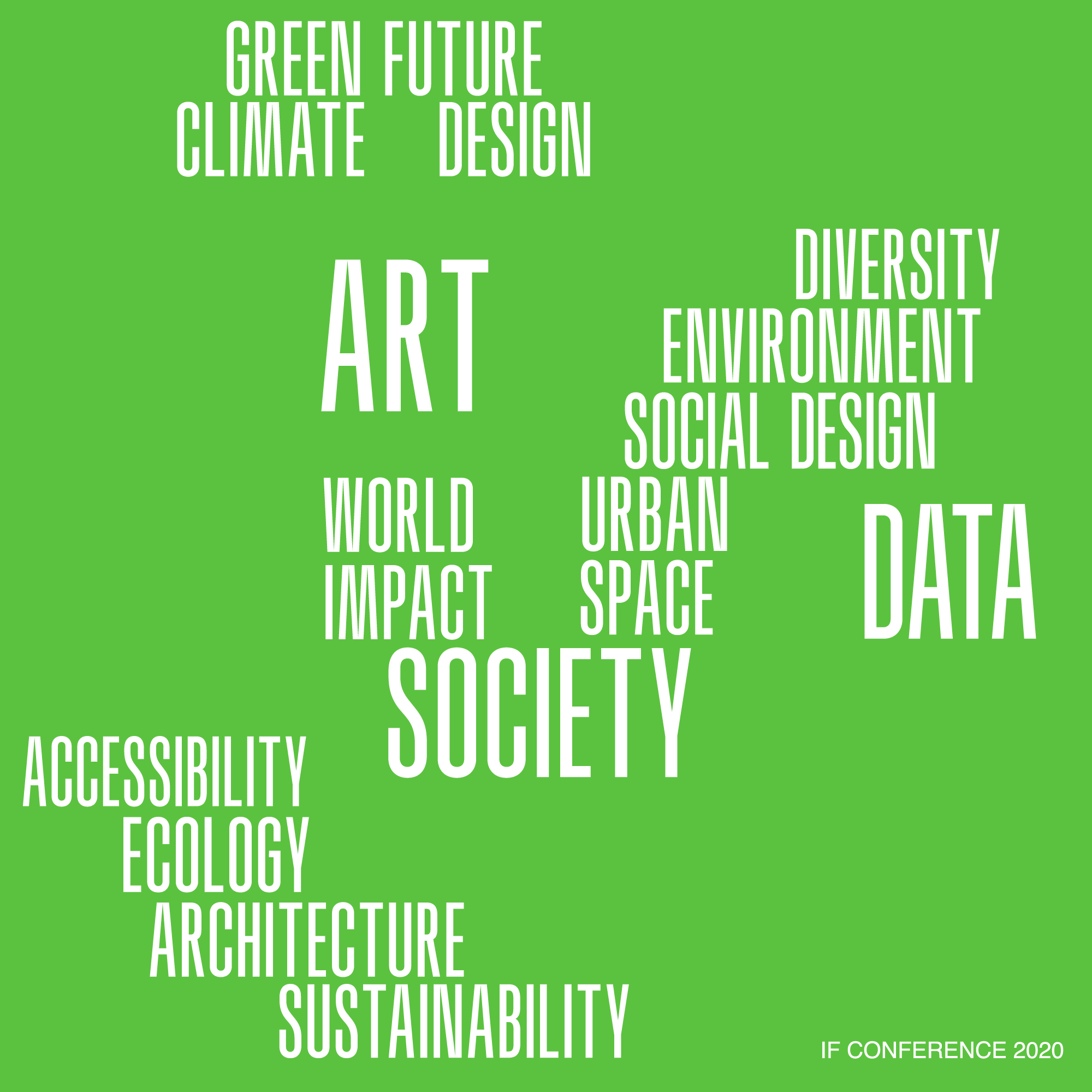 GREEN FUTURE
CLIMATE DESIGN

ART

DIVERSITY
ENVIRONMENT
SOCIAL DESIGN

WORLD
IMPACT

URBAN
SPACE

DATA

SOCIETY

ACCESSIBILITY
ECOLOGY
ARCHITECTURE
SUSTAINABILITY

IF CONFERENCE 2020